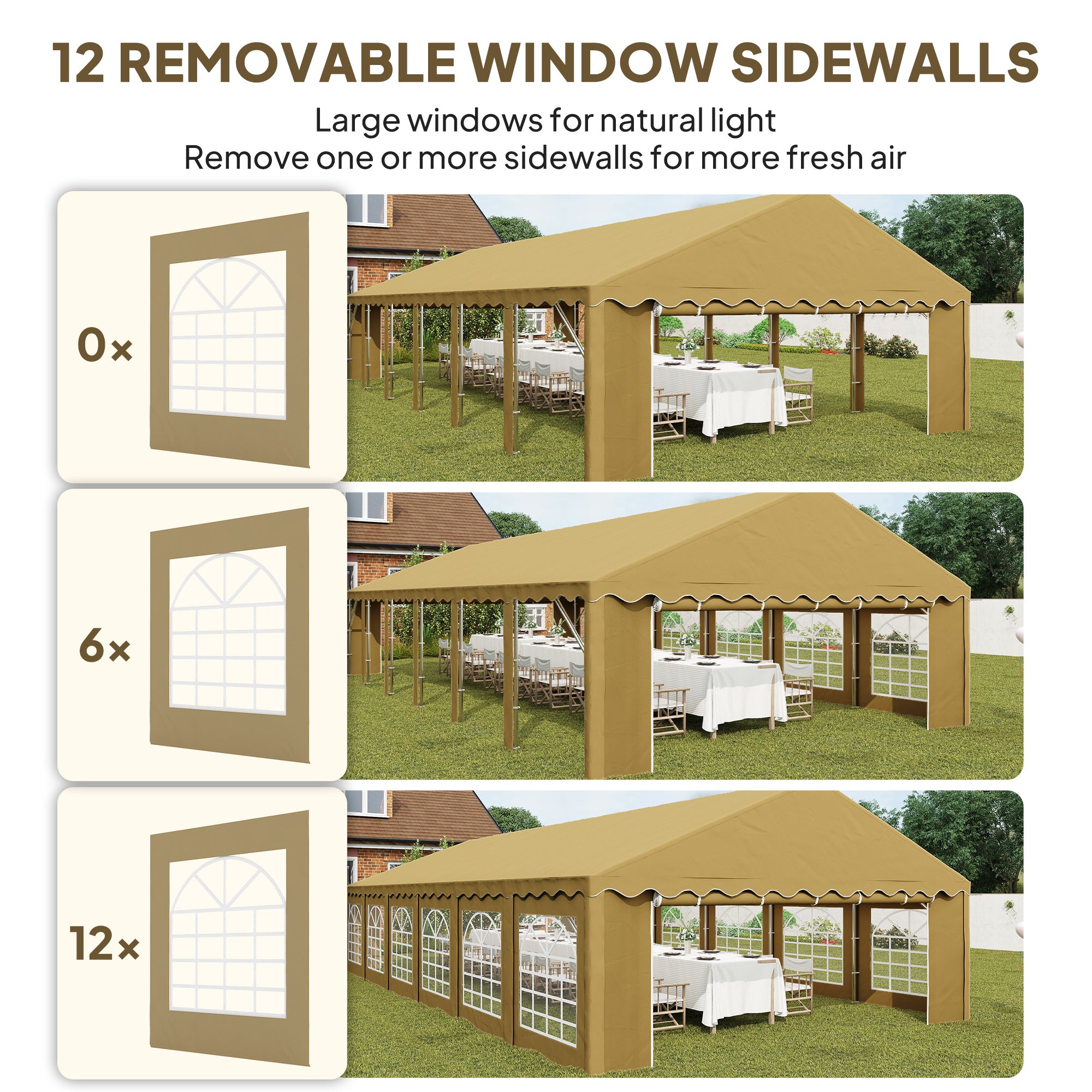 12 REMOVABLE WINDOW SIDEWALLS

Large windows for natural light
Remove one or more sidewalls for more fresh air

0×

6×

12×